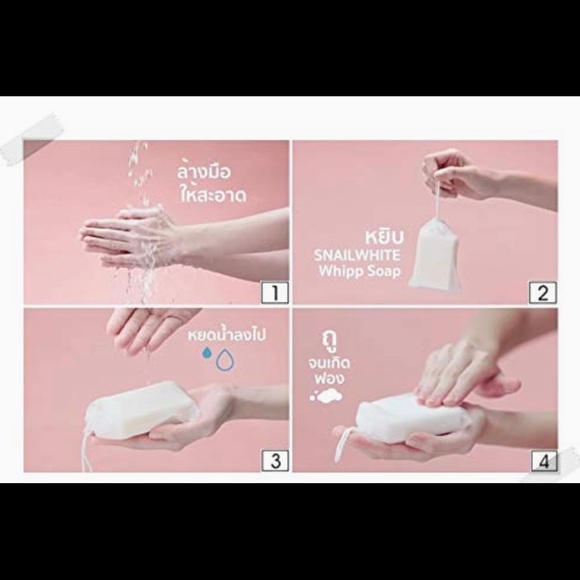 ล้างมือ
ให้สะอาด

1

หยิบ
SNAILWHITE
Whipp Soap

2

หยดน้ำลงไป

3

ถู
จนเกิด
ฟอง

4